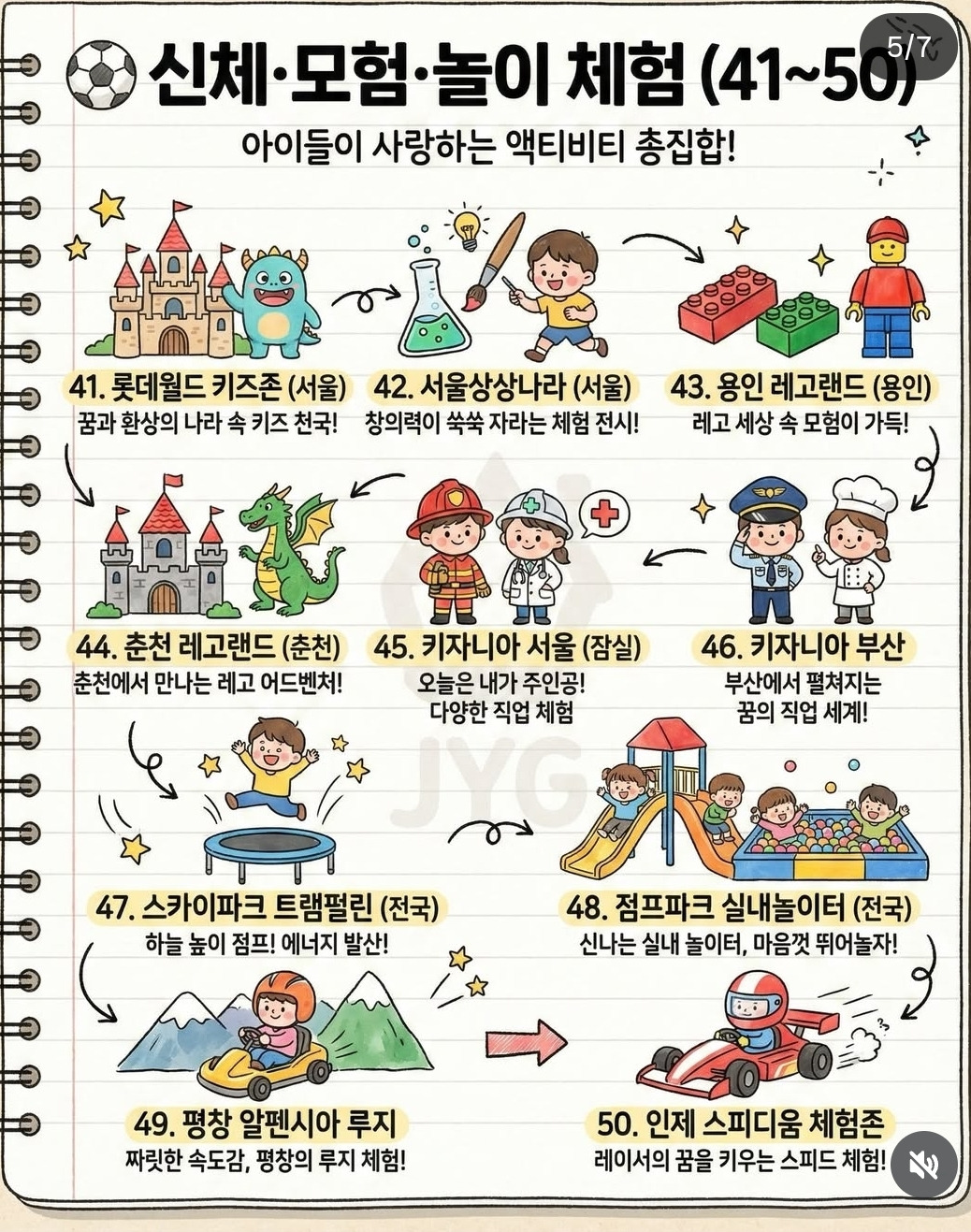 5/7

신체·모험·놀이 체험 (41~50)

아이들이 사랑하는 액티비티 총집합!

41. 롯데월드 키즈존 (서울)
꿈과 환상의 나라 속 키즈 천국!

42. 서울상상나라 (서울)
창의력이 쑥쑥 자라는 체험 전시!

43. 용인 레고랜드 (용인)
레고 세상 속 모험이 가득!

44. 춘천 레고랜드 (춘천)
춘천에서 만나는 레고 어드벤처!

45. 키자니아 서울 (잠실)
오늘은 내가 주인공! 다양한 직업 체험

46. 키자니아 부산
부산에서 펼쳐지는 꿈의 직업 세계!

JYG

47. 스카이파크 트램펄린 (전국)
하늘 높이 점프! 에너지 발산!

48. 점프파크 실내놀이터 (전국)
신나는 실내 놀이터, 마음껏 뛰어놀자!

49. 평창 알펜시아 루지
짜릿한 속도감, 평창의 루지 체험!

50. 인제 스피디움 체험존
레이서의 꿈을 키우는 스피드 체험!